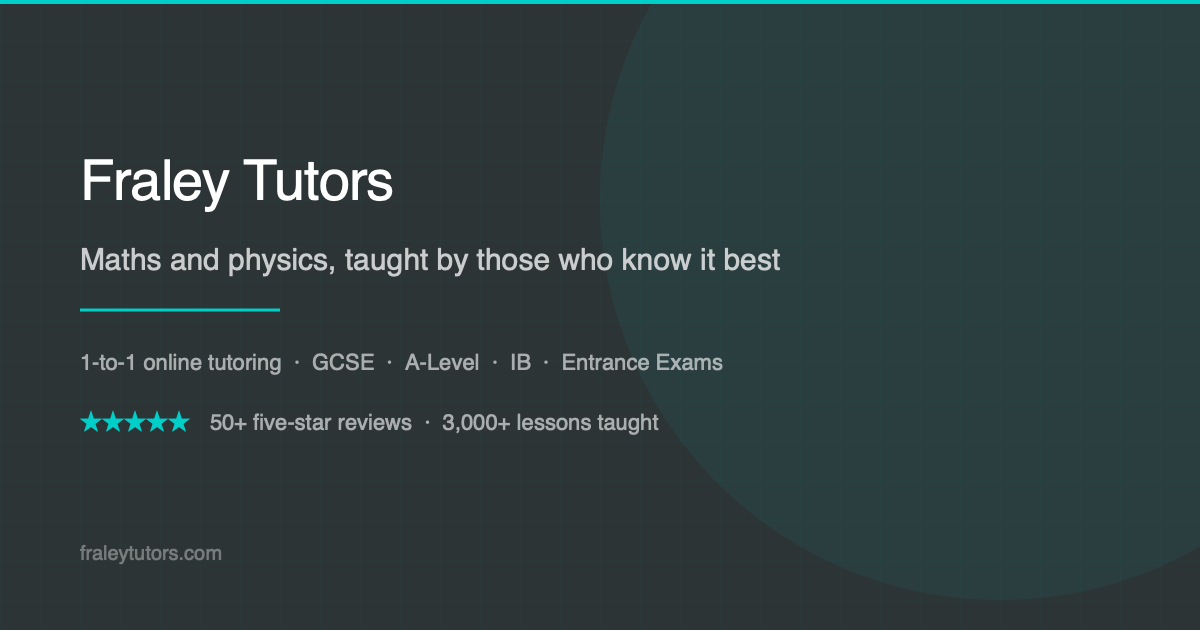 Fraley Tutors

Maths and physics, taught by those who know it best

1-to-1 online tutoring · GCSE · A-Level · IB · Entrance Exams

★★★★★ 50+ five-star reviews · 3,000+ lessons taught

fraleytutors.com